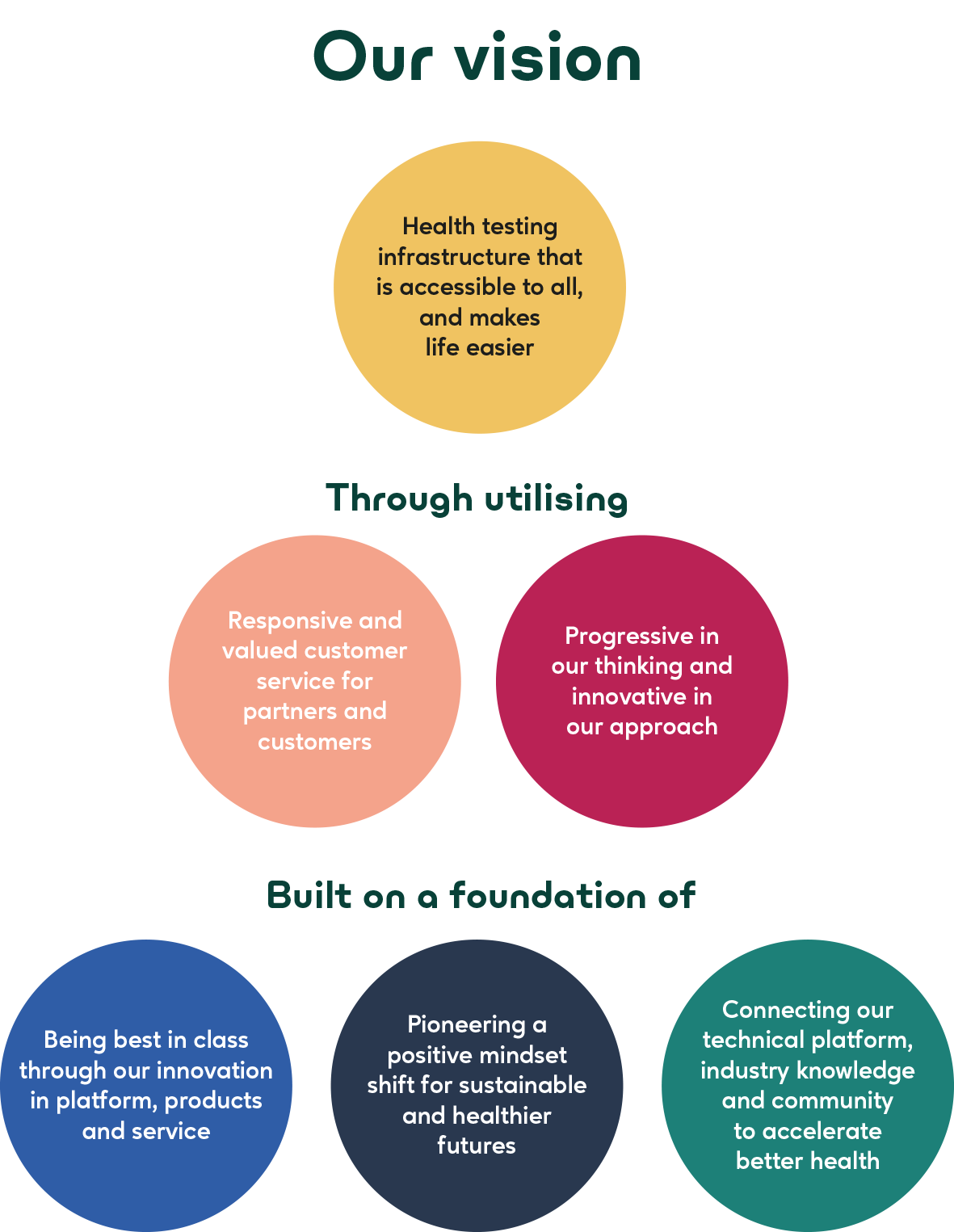 Our vision

Health testing infrastructure that is accessible to all, and makes life easier

Through utilising

Responsive and valued customer service for partners and customers

Progressive in our thinking and innovative in our approach

Built on a foundation of

Being best in class through our innovation in platform, products and service

Pioneering a positive mindset shift for sustainable and healthier futures

Connecting our technical platform, industry knowledge and community to accelerate better health